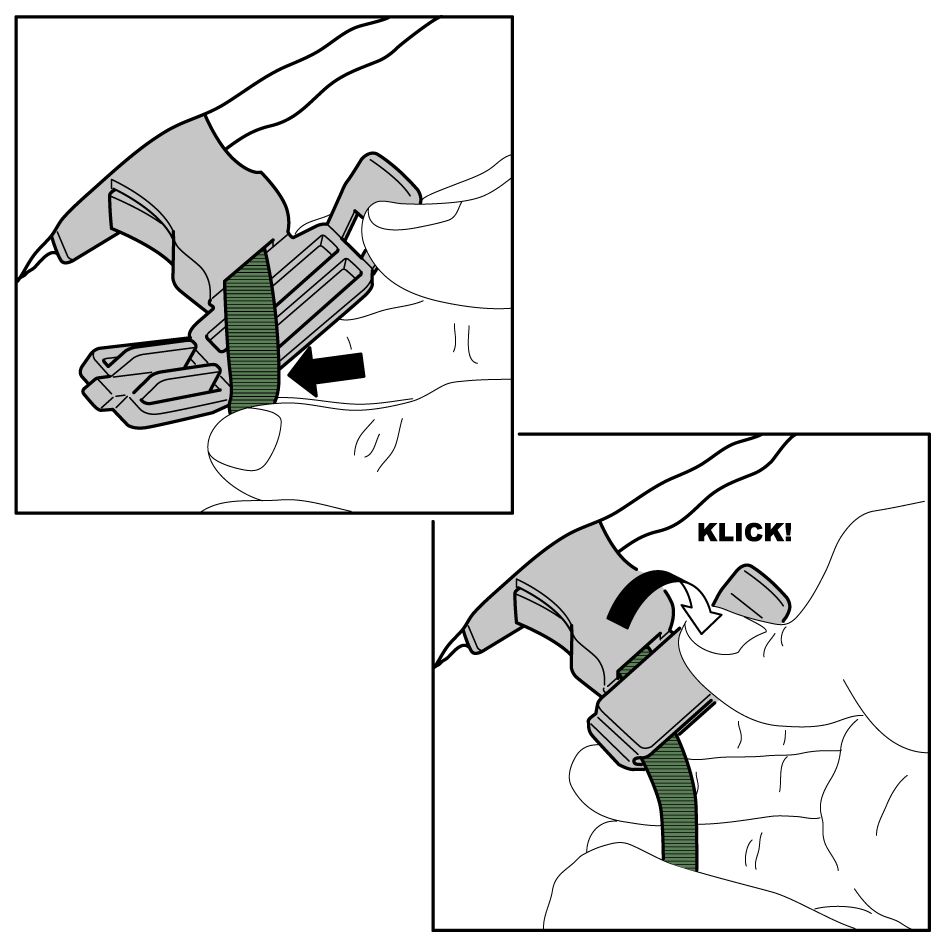 KLICK!