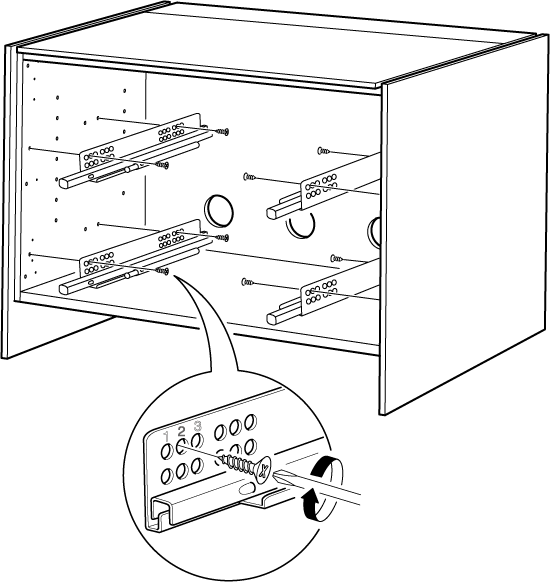 1 2 3